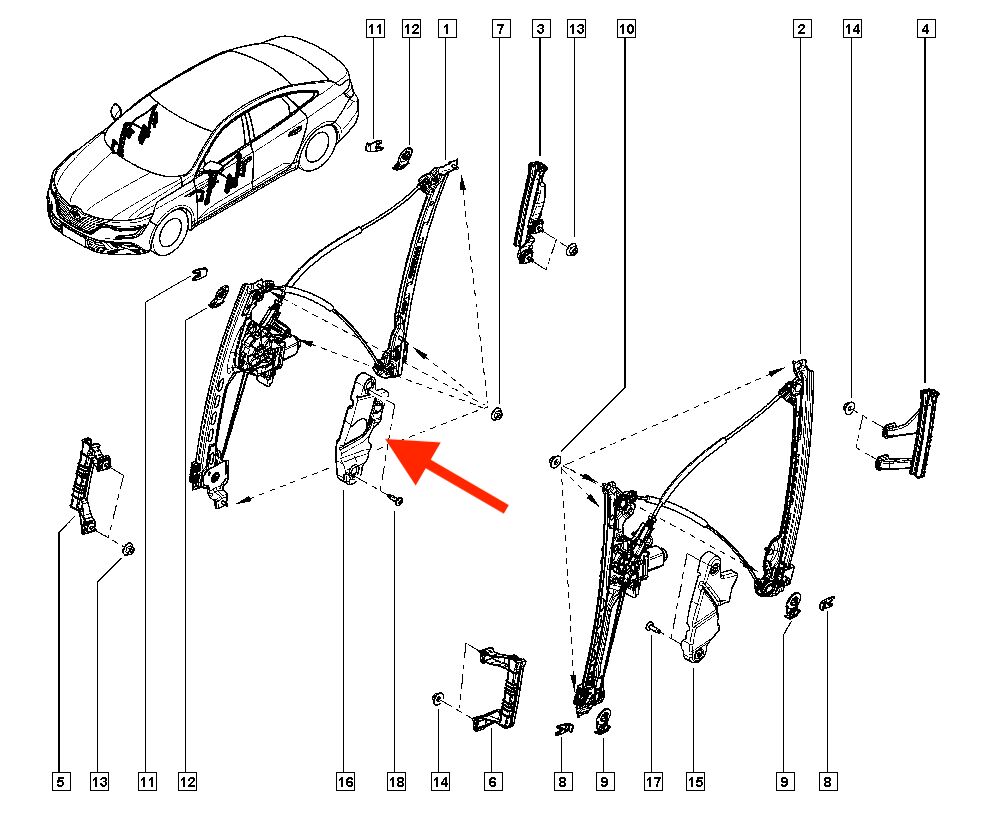 11 12 1 7 3 13 10 2 14 4

5 13 11 12 16 18 14 6 8 9 17 15 9 8