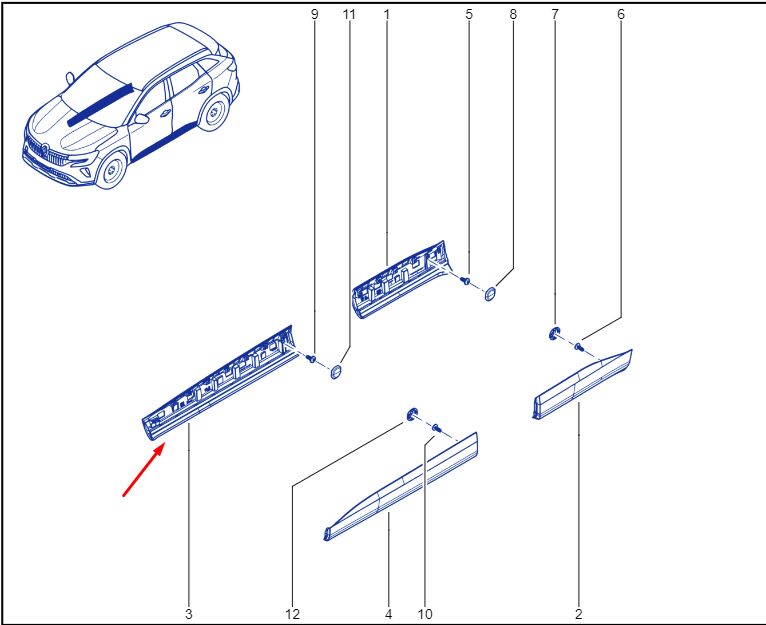 9
11
1
5
8
7
6
3
12
4
10
2