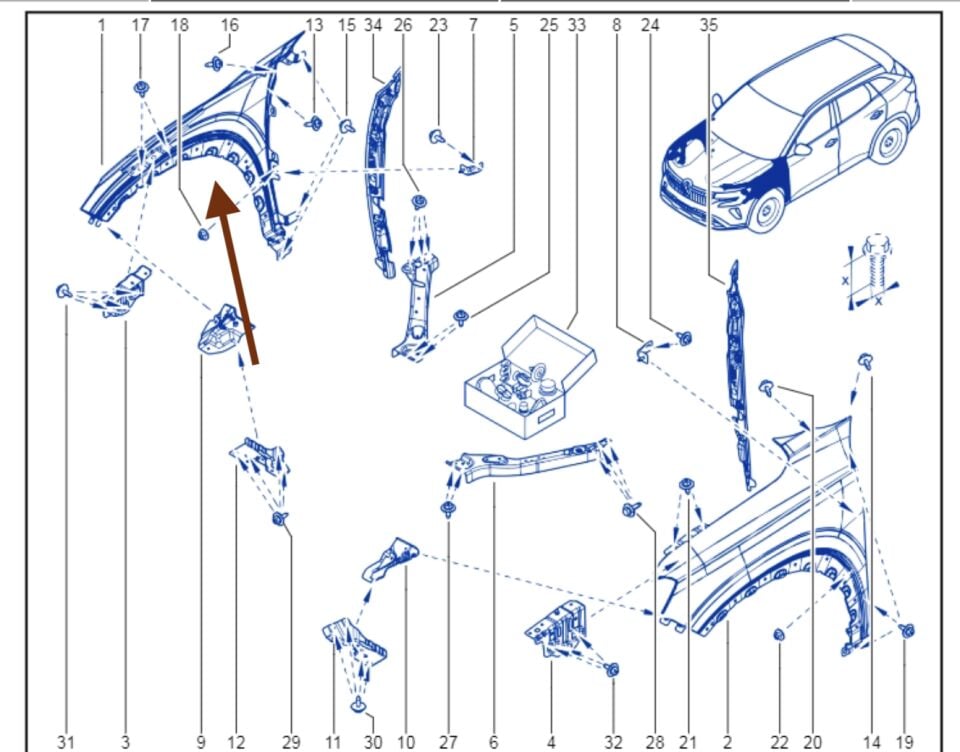 1 17 18 16 13 15 34 26 23 7 5 25 33 8 24 35

X
X

31 3 9 12 29 11 30 10 27 6 4 32 28 21 2 22 20 14 19